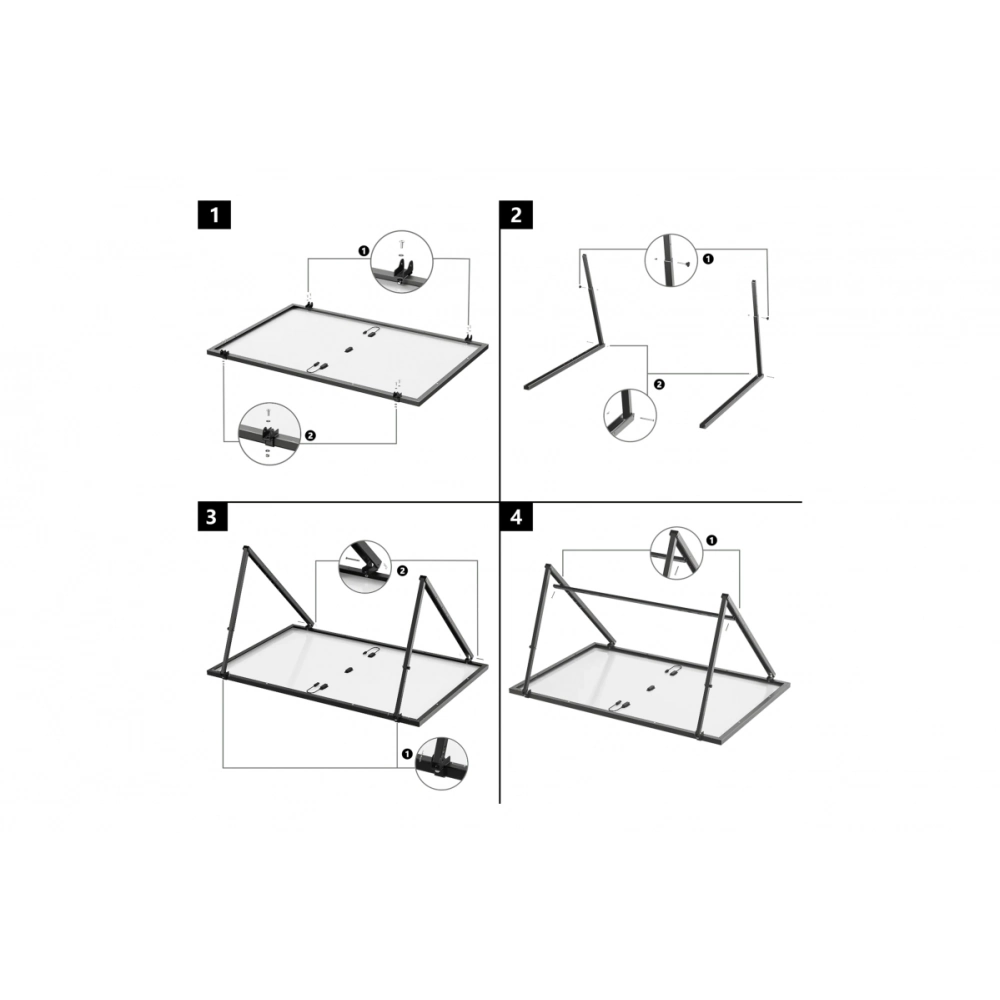 1

1

2

2

1

2

3

2

1

4

1